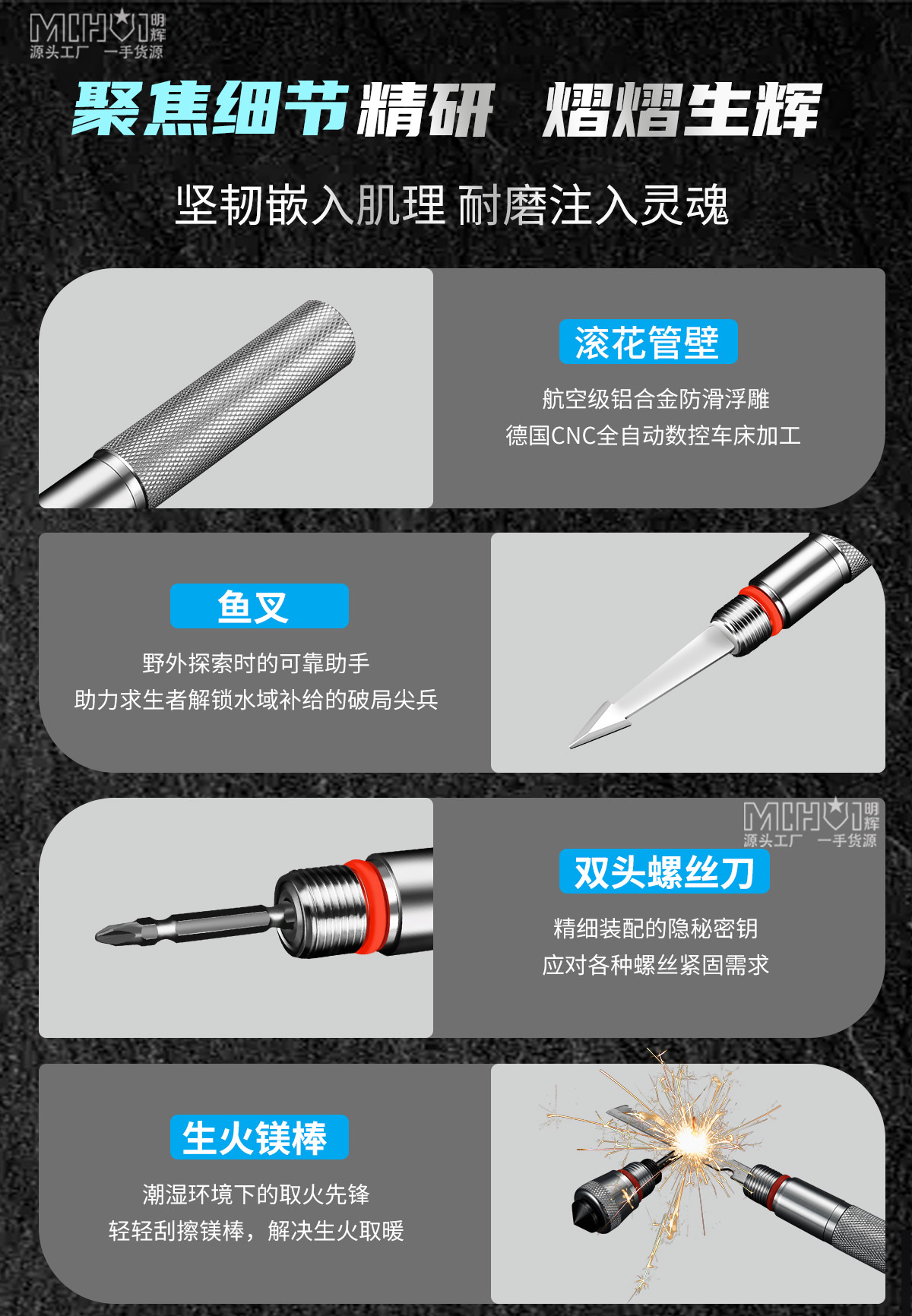 MIHUI 明辉
源头工厂 一手货源

聚焦细节精研 熠熠生辉

坚韧嵌入肌理 耐磨注入灵魂

滚花管壁

航空级铝合金防滑浮雕
德国CNC全自动数控车床加工

鱼叉

野外探索时的可靠助手
助力求生者解锁水域补给的破局尖兵

MIHUI 明辉
源头工厂 一手货源

双头螺丝刀

精细装配的隐秘密钥
应对各种螺丝紧固需求

生火镁棒

潮湿环境下的取火先锋
轻轻刮擦镁棒，解决生火取暖